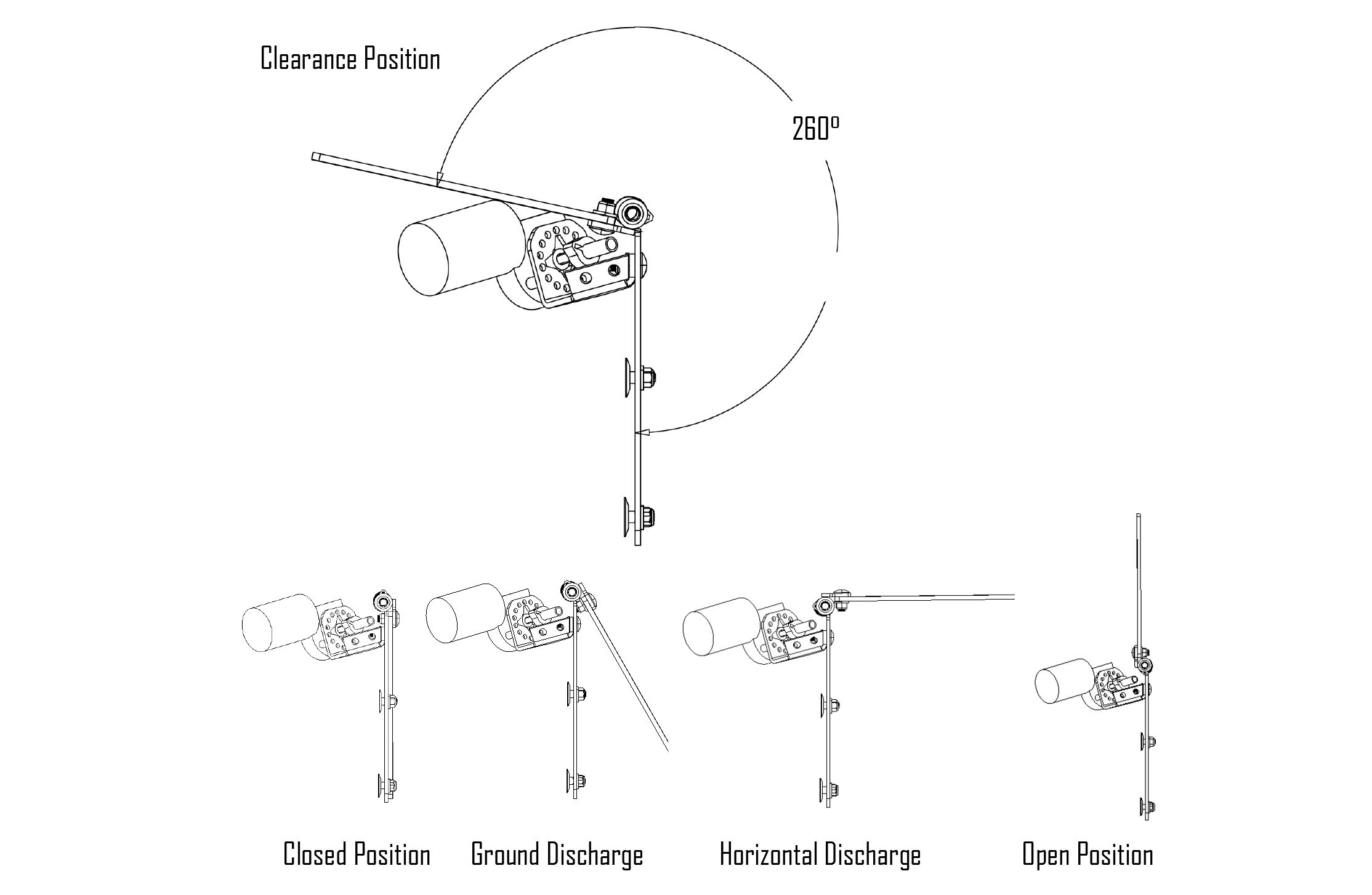 Clearance Position

260º

Closed Position

Ground Discharge

Horizontal Discharge

Open Position